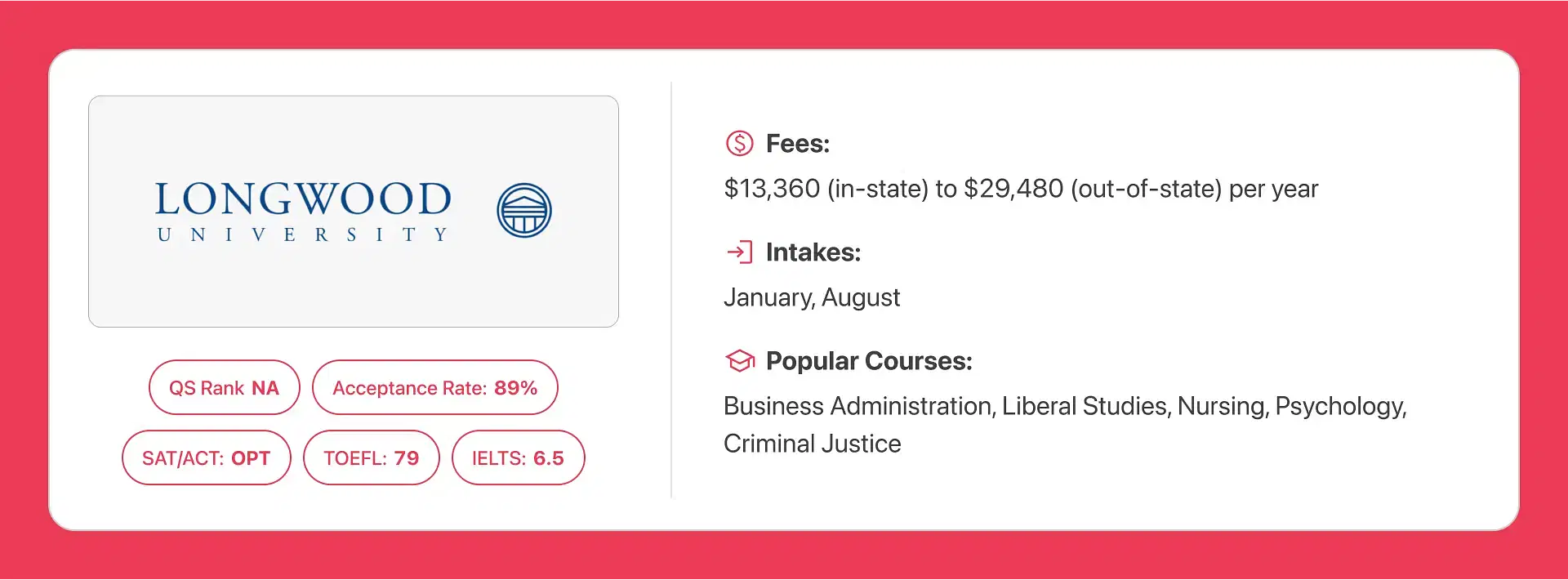 LONGWOOD
UNIVERSITY

QS Rank NA

Acceptance Rate: 89%

SAT/ACT: OPT

TOEFL: 79

IELTS: 6.5

Fees:

\$13,360 (in-state) to \$29,480 (out-of-state) per year

Intakes:

January, August

Popular Courses:

Business Administration, Liberal Studies, Nursing, Psychology, Criminal Justice